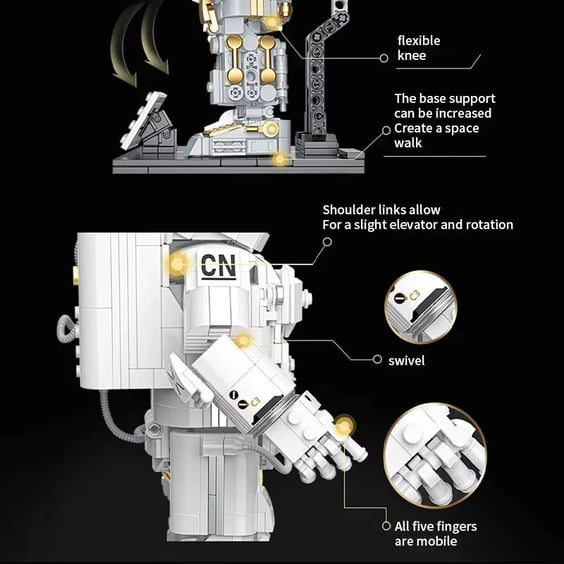 flexible knee

The base support can be increased Create a space walk

Shoulder links allow
For a slight elevator and rotation

CN

swivel

All five fingers are mobile